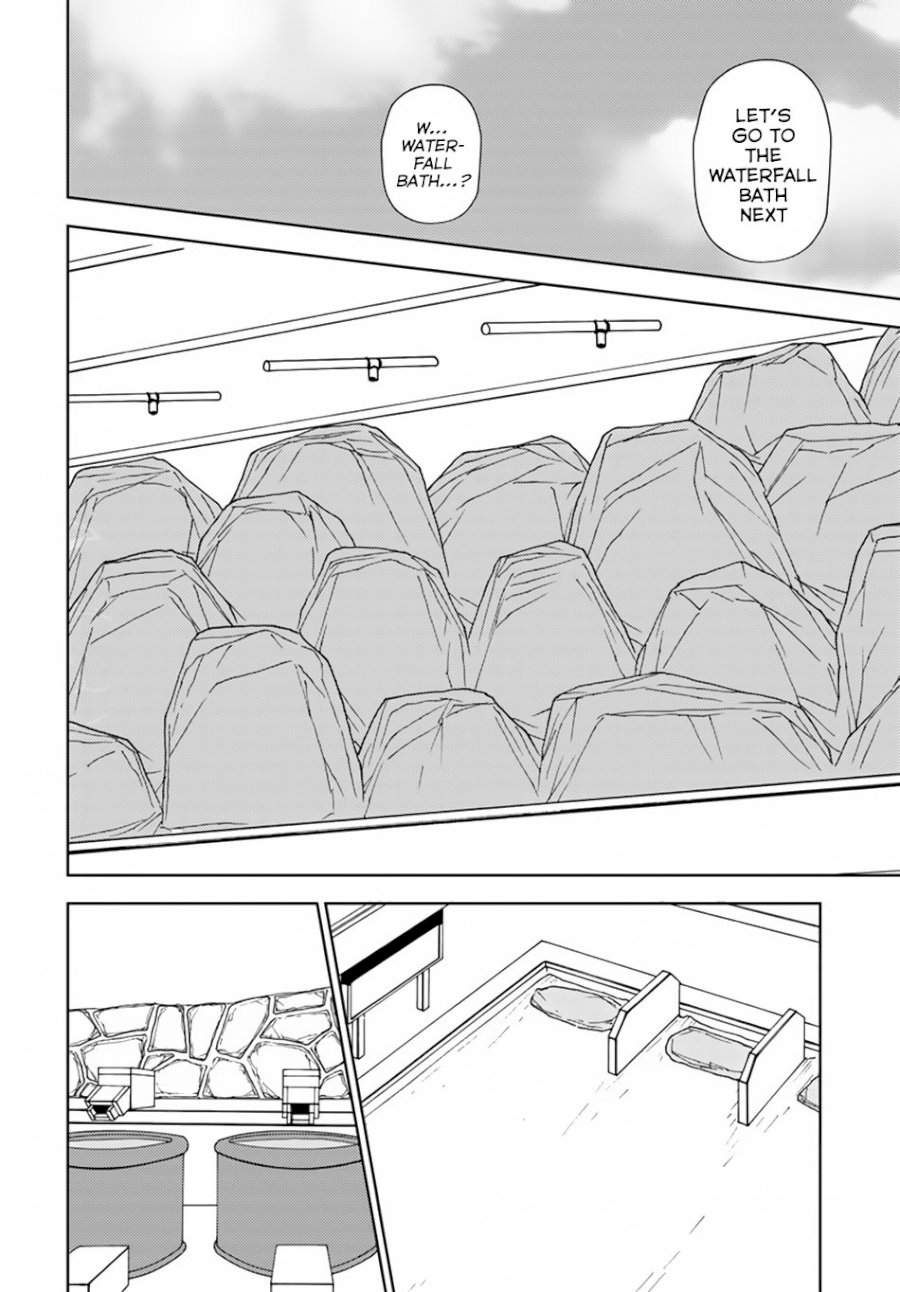 LET'S GO TO THE WATERFALL BATH NEXT

W... WATERFALL BATH...?