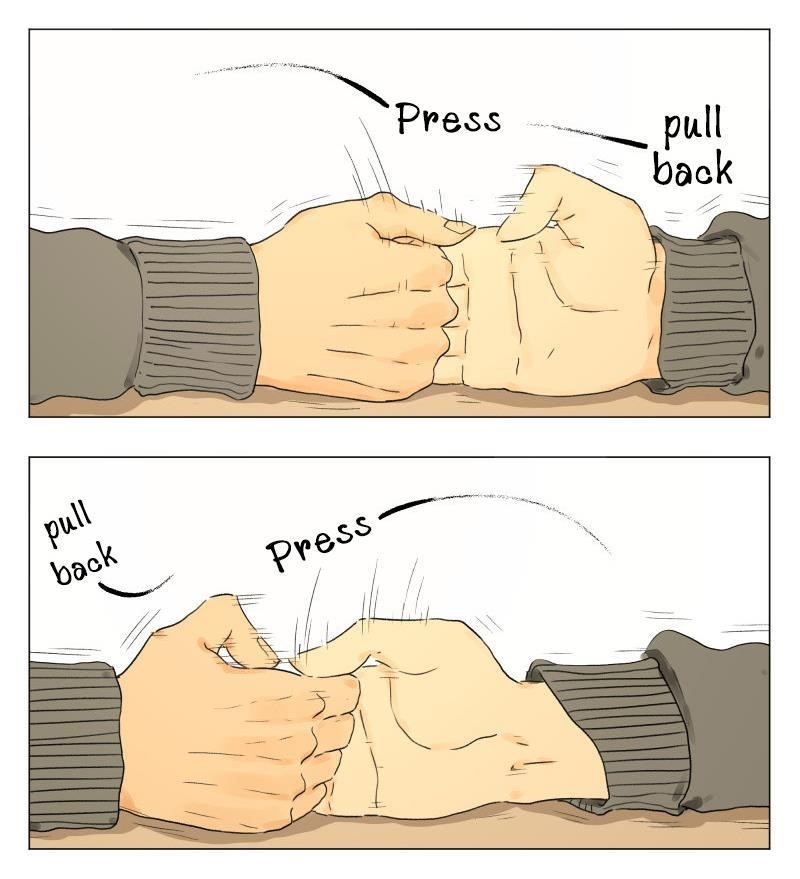 Press

pull back

pull back

Press