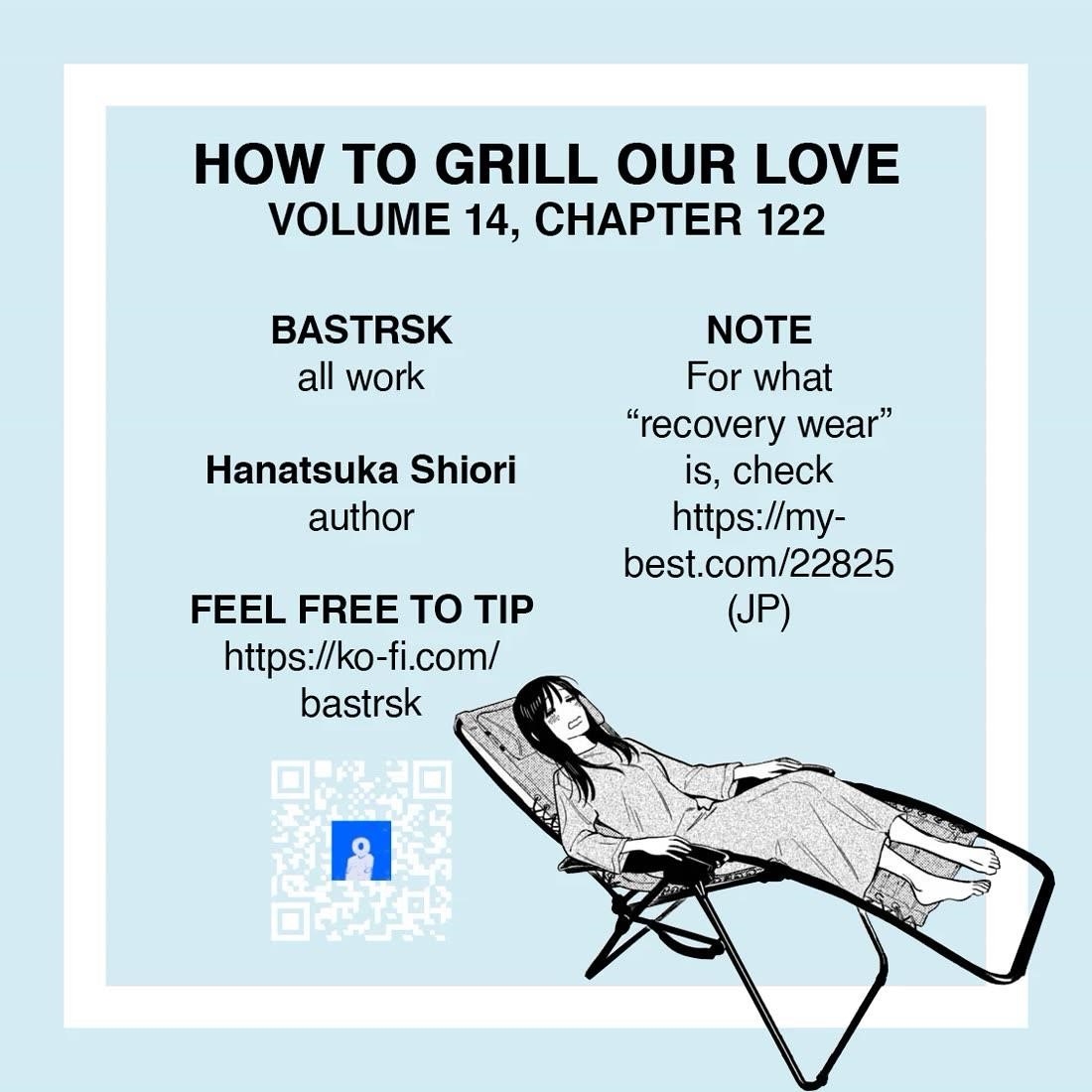 HOW TO GRILL OUR LOVE
VOLUME 14, CHAPTER 122

BASTRSK
all work

Hanatsuka Shiori
author

FEEL FREE TO TIP
https://ko-fi.com/bastrsk

NOTE
For what "recovery wear" is, check https://my-best.com/22825 (JP)