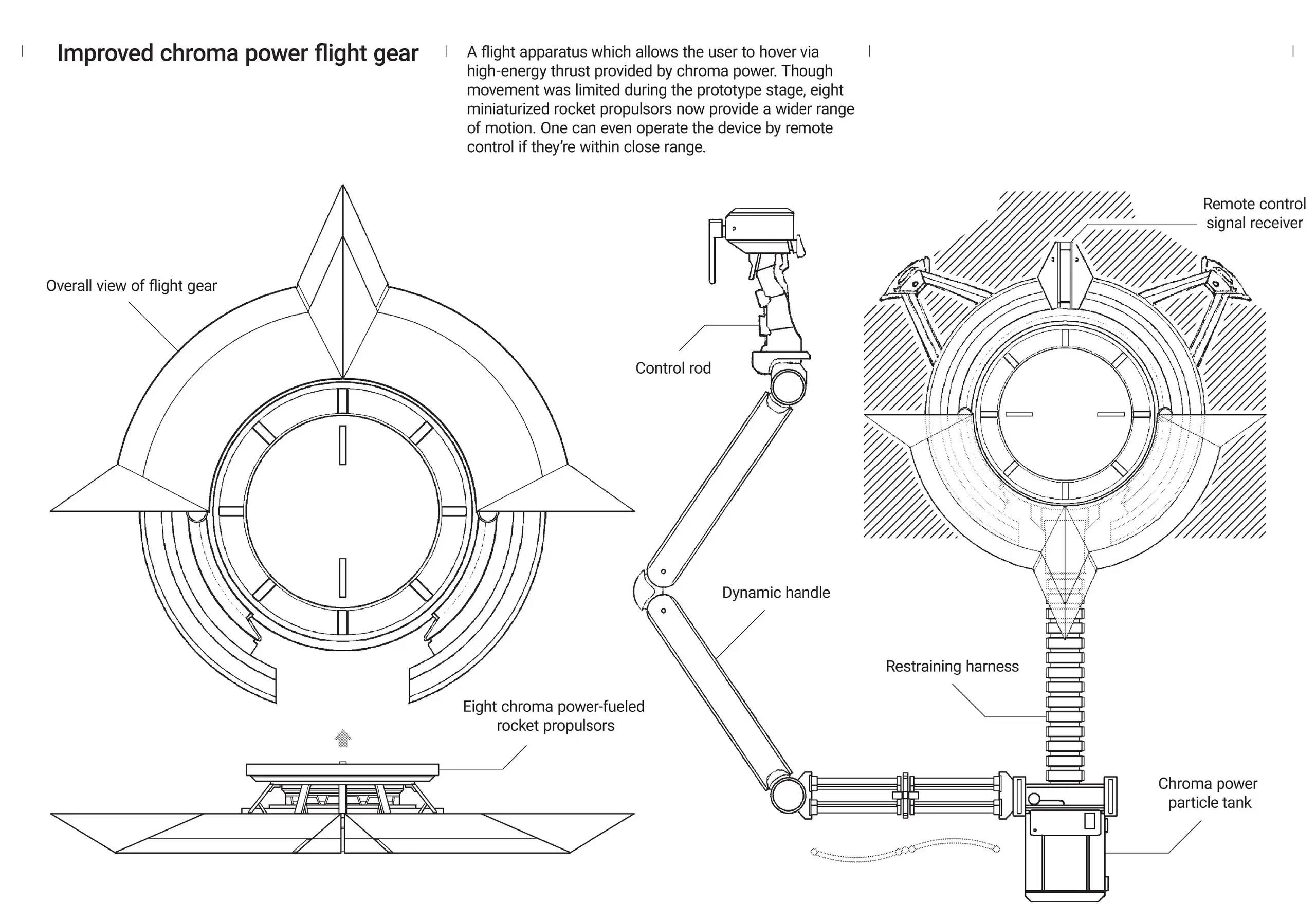 Improved chroma power flight gear

A flight apparatus which allows the user to hover via high-energy thrust provided by chroma power. Though movement was limited during the prototype stage, eight miniaturized rocket propulsors now provide a wider range of motion. One can even operate the device by remote control if they're within close range.

Overall view of flight gear

Control rod

Remote control signal receiver

Dynamic handle

Restraining harness

Eight chroma power-fueled rocket propulsors

Chroma power particle tank