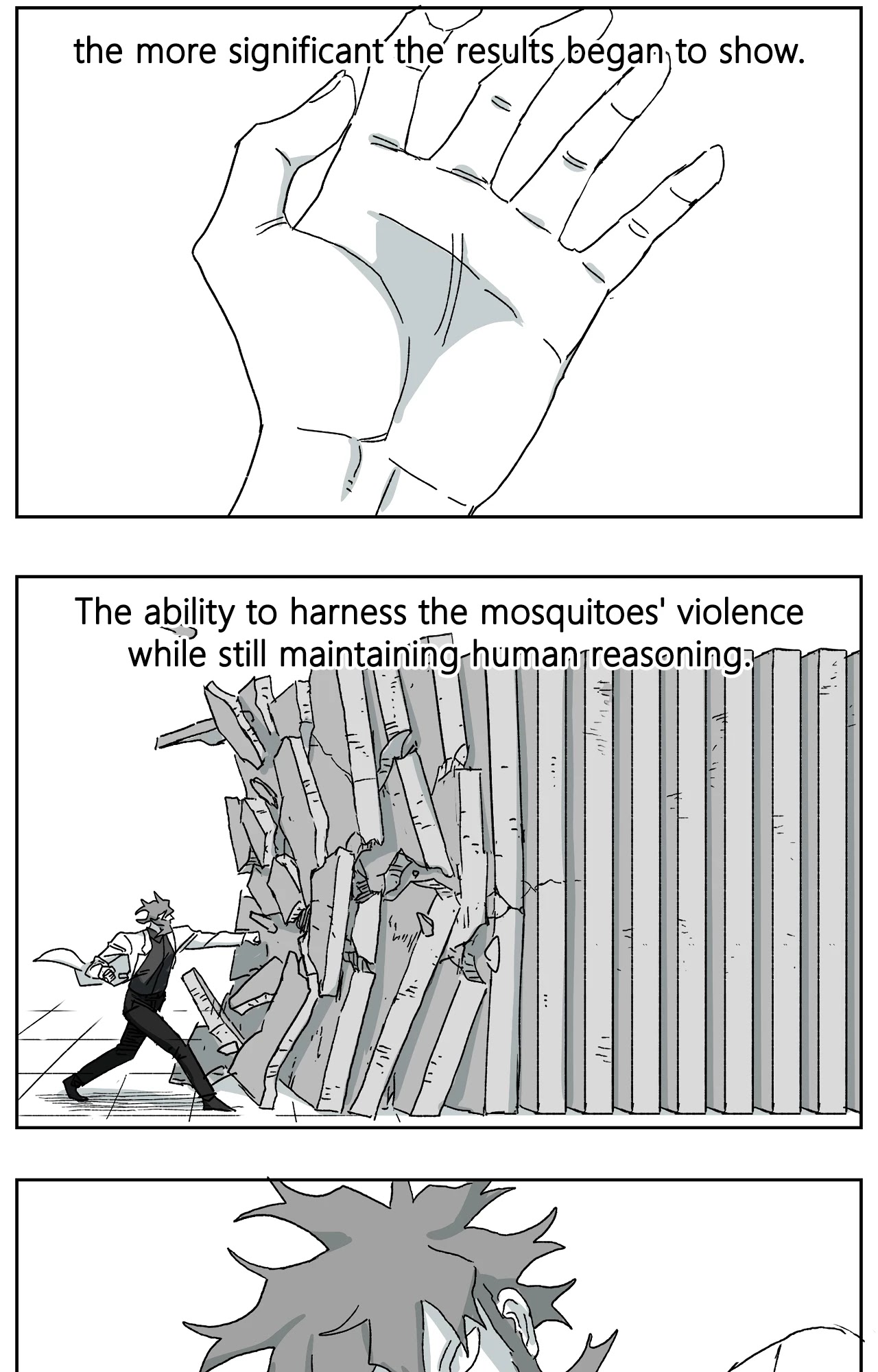 the more significant the results began to show.

The ability to harness the mosquitoes' violence while still maintaining human reasoning.