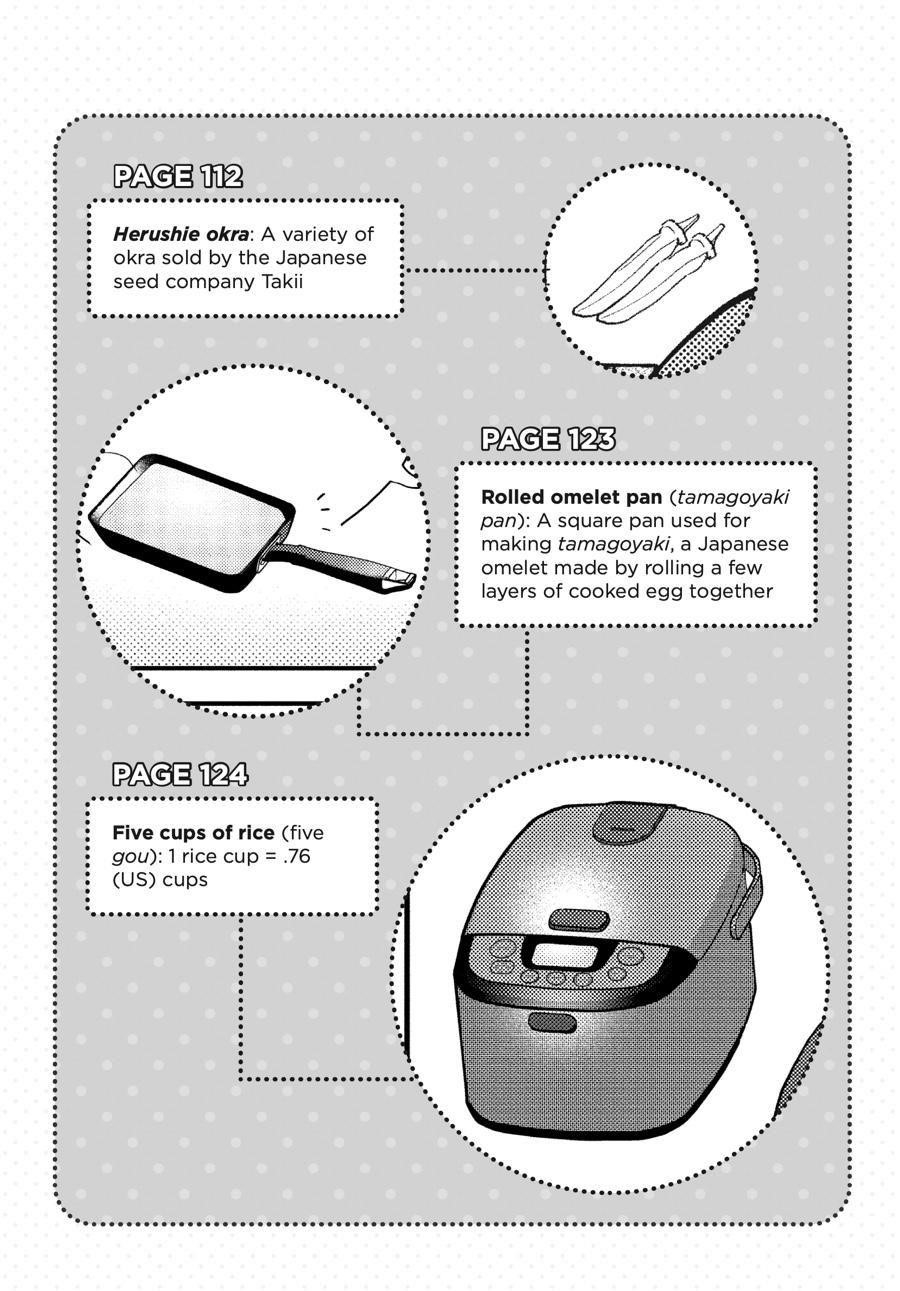 PAGE 112

Herushie okra: A variety of okra sold by the Japanese seed company Takii

PAGE 123

Rolled omelet pan (tamagoyaki pan): A square pan used for making tamagoyaki, a Japanese omelet made by rolling a few layers of cooked egg together

PAGE 124

Five cups of rice (five gou): 1 rice cup = .76 (US) cups