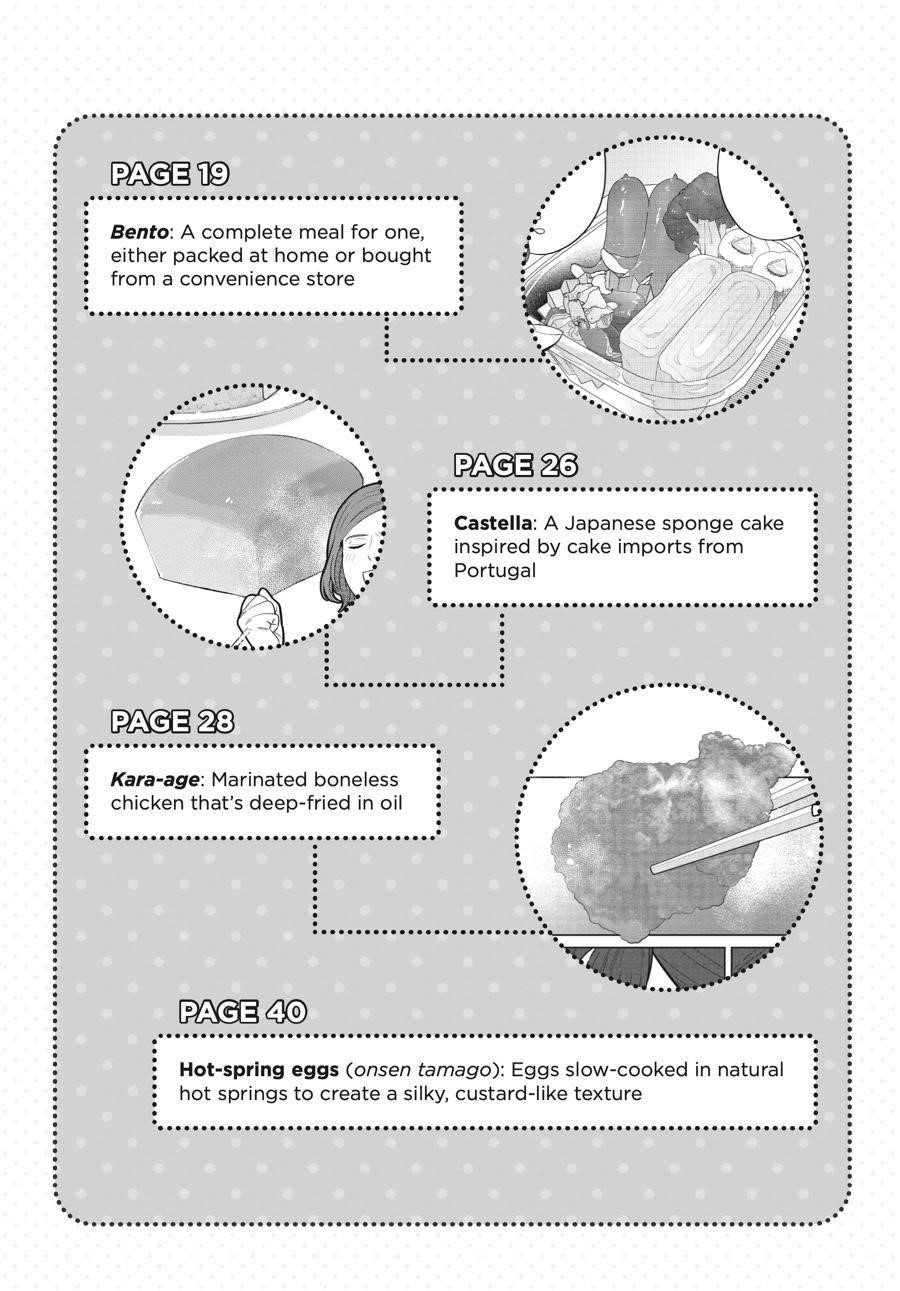 PAGE 19

Bento: A complete meal for one, either packed at home or bought from a convenience store

PAGE 26

Castella: A Japanese sponge cake inspired by cake imports from Portugal

PAGE 28

Kara-age: Marinated boneless chicken that's deep-fried in oil

PAGE 40

Hot-spring eggs (onsen tamago): Eggs slow-cooked in natural hot springs to create a silky, custard-like texture